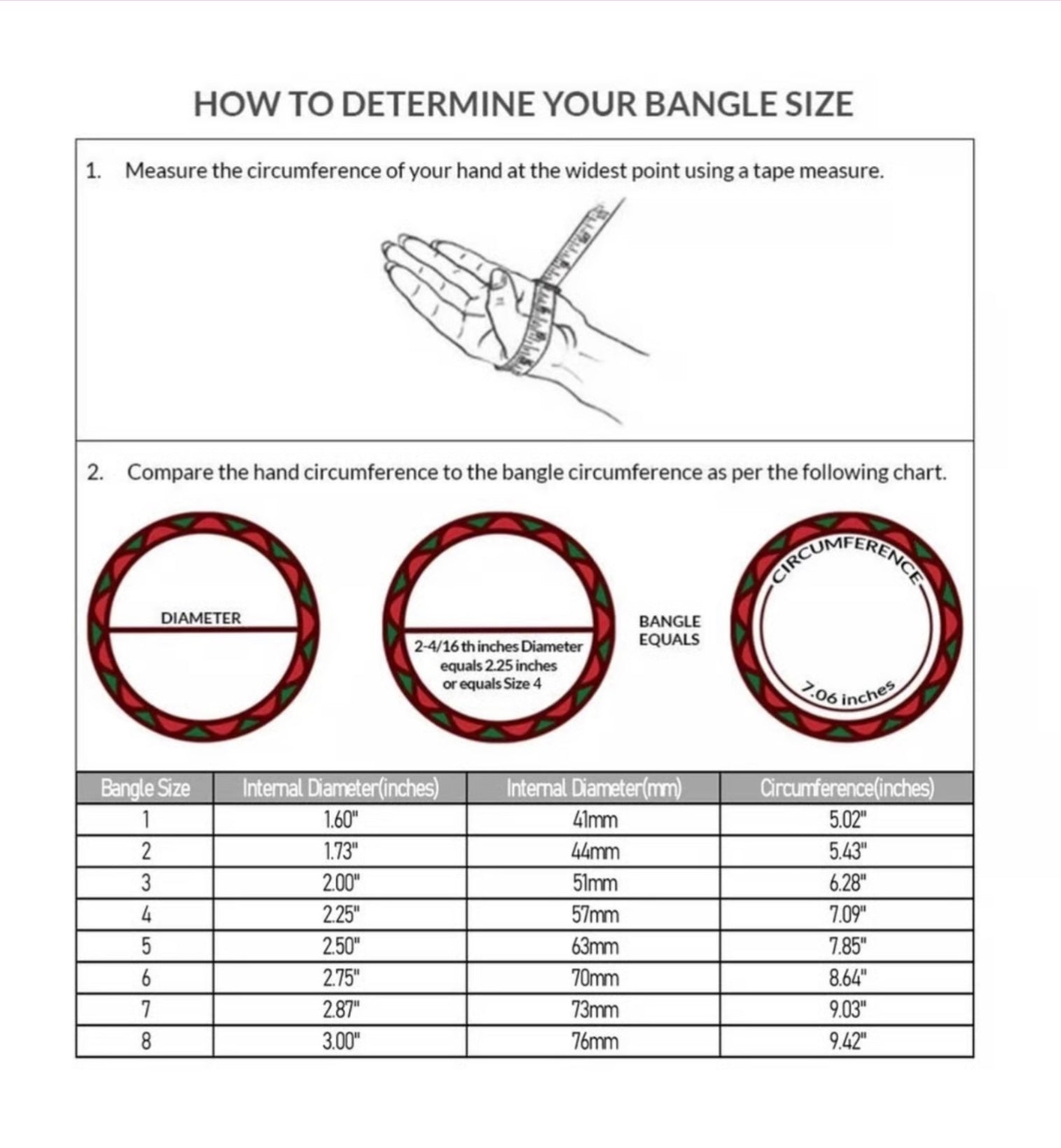 HOW TO DETERMINE YOUR BANGLE SIZE

1. Measure the circumference of your hand at the widest point using a tape measure.

2. Compare the hand circumference to the bangle circumference as per the following chart.

DIAMETER

2-4/16 th inches Diameter equals 2.25 inches or equals Size 4

BANGLE EQUALS

CIRCUMFERENCE

7.06 inches

| Bangle Size | Internal Diameter(inches) | Internal Diameter(mm) | Circumference(inches) |
|---|---|---|---|
| 1 | 1.60" | 41mm | 5.02" |
| 2 | 1.73" | 44mm | 5.43" |
| 3 | 2.00" | 51mm | 6.28" |
| 4 | 2.25" | 57mm | 7.09" |
| 5 | 2.50" | 63mm | 7.85" |
| 6 | 2.75" | 70mm | 8.64" |
| 7 | 2.87" | 73mm | 9.03" |
| 8 | 3.00" | 76mm | 9.42" |