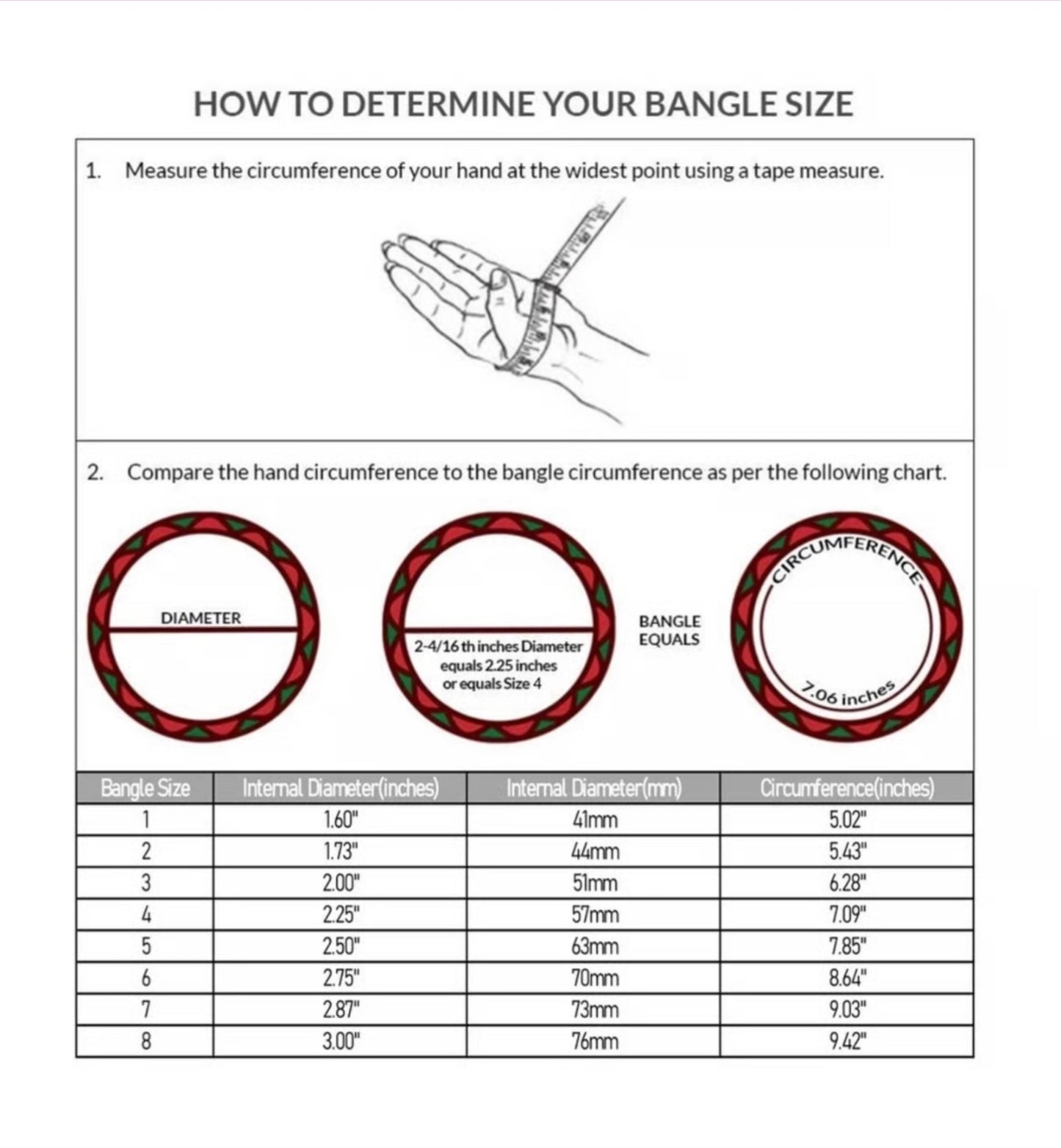 HOW TO DETERMINE YOUR BANGLE SIZE

1. Measure the circumference of your hand at the widest point using a tape measure.

2. Compare the hand circumference to the bangle circumference as per the following chart.

DIAMETER

2-4/16 th inches Diameter equals 2.25 inches or equals Size 4

BANGLE EQUALS

CIRCUMFERENCE

7.06 inches

| Bangle Size | Internal Diameter(inches) | Internal Diameter(mm) | Circumference(inches) |
|---|---|---|---|
| 1 | 1.60" | 41mm | 5.02" |
| 2 | 1.73" | 44mm | 5.43" |
| 3 | 2.00" | 51mm | 6.28" |
| 4 | 2.25" | 57mm | 7.09" |
| 5 | 2.50" | 63mm | 7.85" |
| 6 | 2.75" | 70mm | 8.64" |
| 7 | 2.87" | 73mm | 9.03" |
| 8 | 3.00" | 76mm | 9.42" |